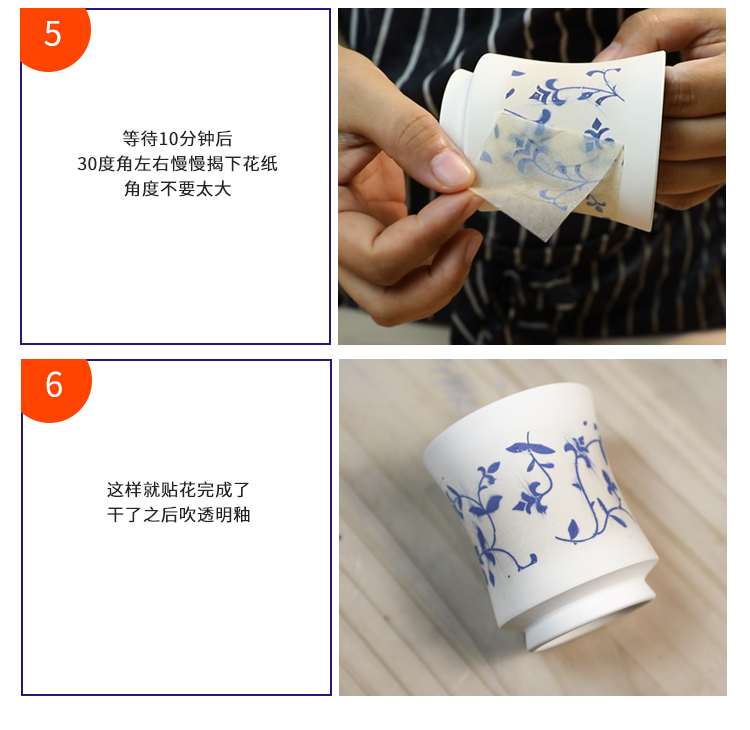 5

等待10分钟后
30度角左右慢慢揭下花纸
角度不要太大

6

这样就贴花完成了
干了之后吹透明釉